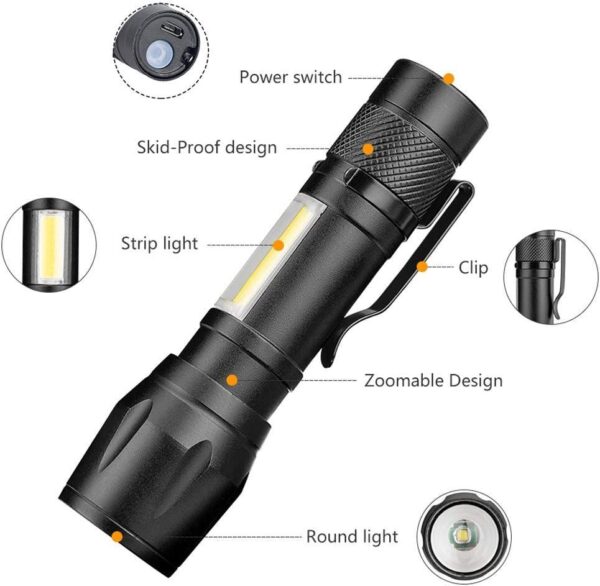 Power switch

Skid-Proof design

Strip light

Clip

Zoomable Design

Round light